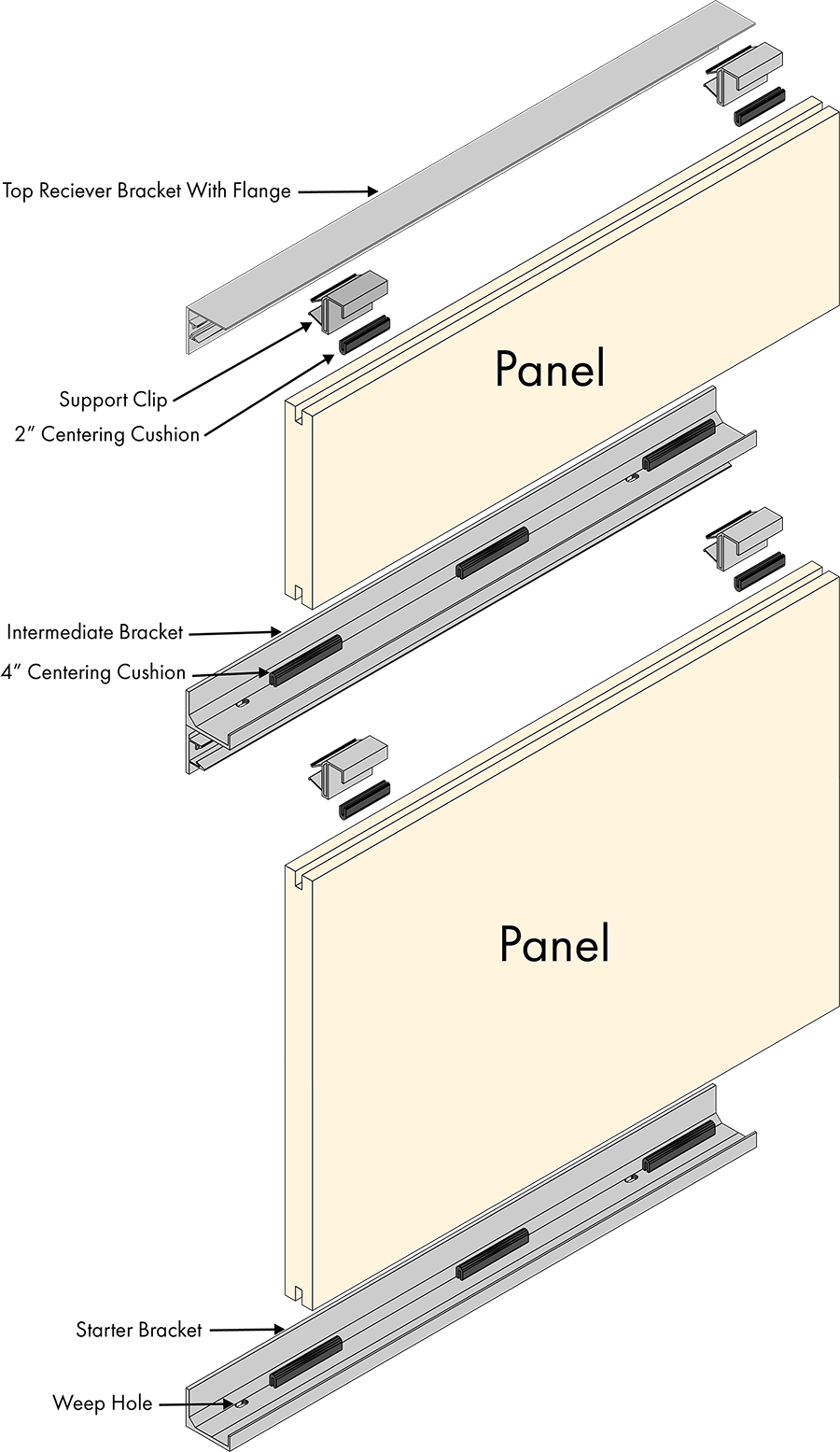 Top Reciever Bracket With Flange

Support Clip

2″ Centering Cushion

Panel

Intermediate Bracket

4″ Centering Cushion

Panel

Starter Bracket

Weep Hole